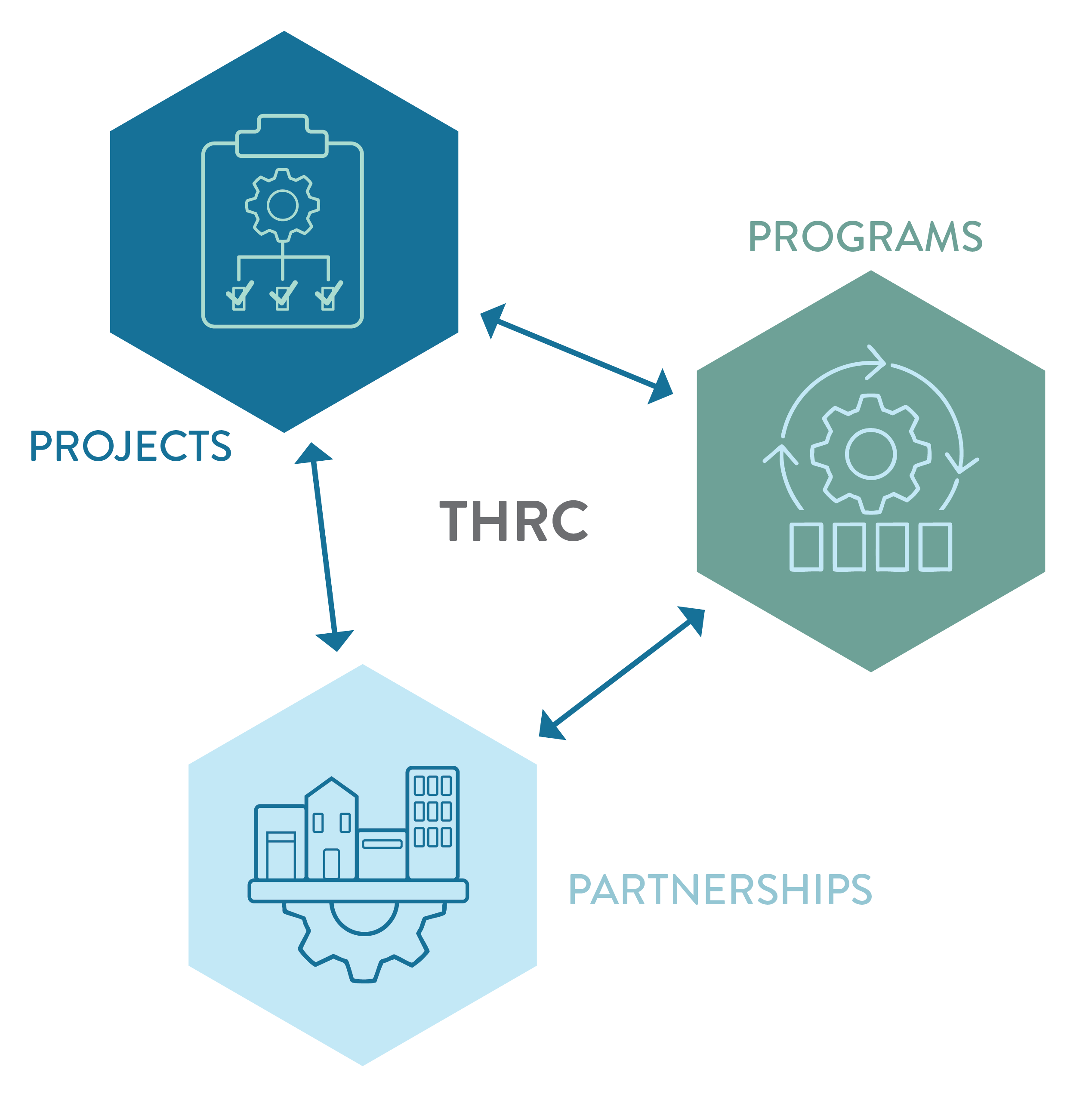 PROGRAMS

PROJECTS

THRC

PARTNERSHIPS