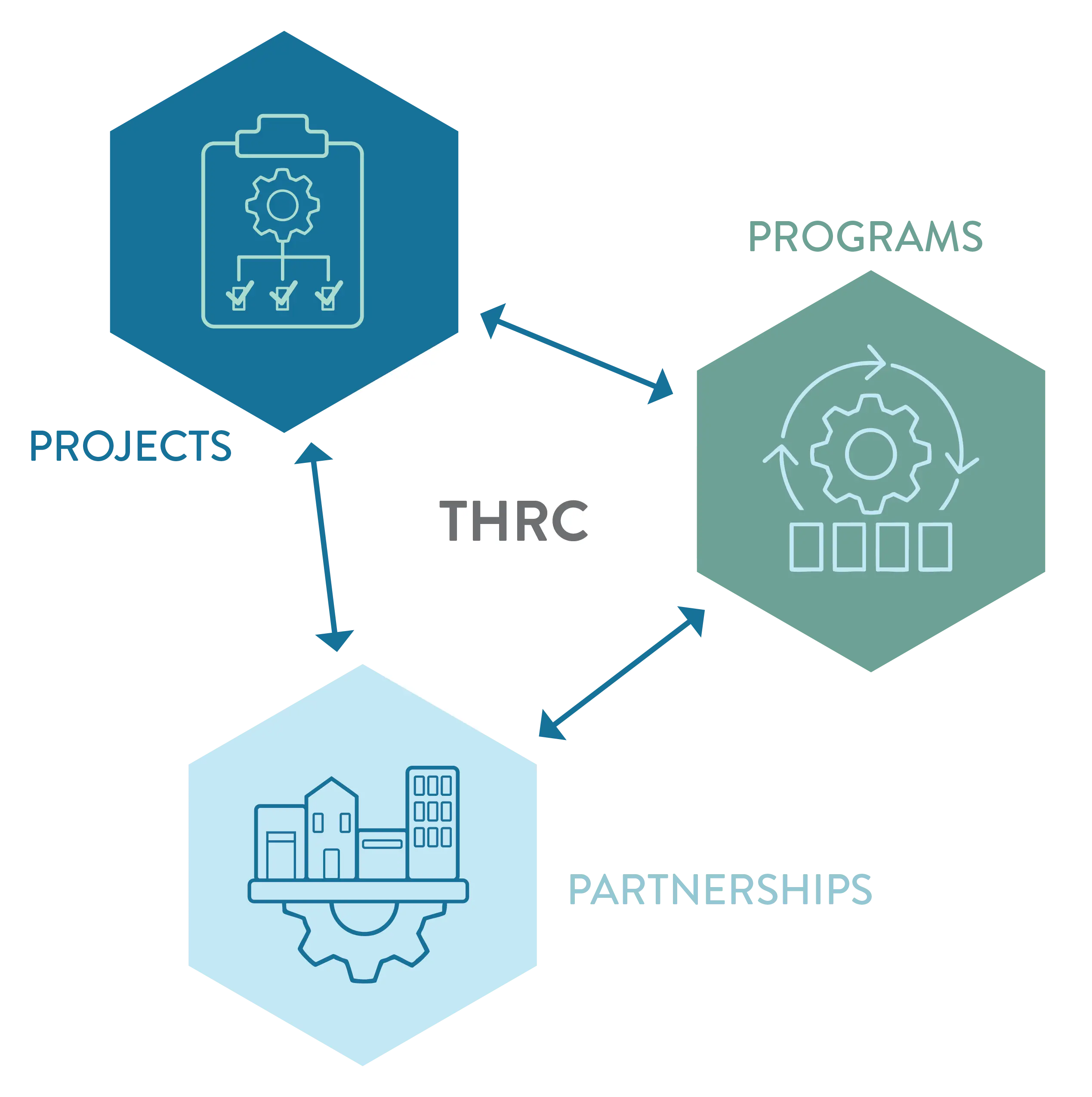 PROGRAMS

PROJECTS

THRC

PARTNERSHIPS